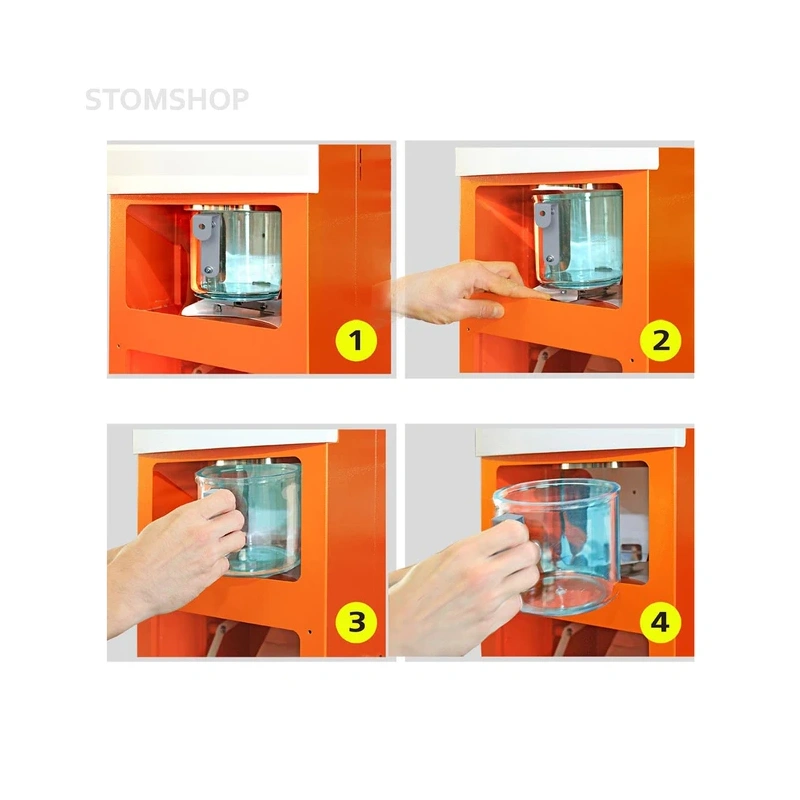 STOMSHOP

1

2

3

4